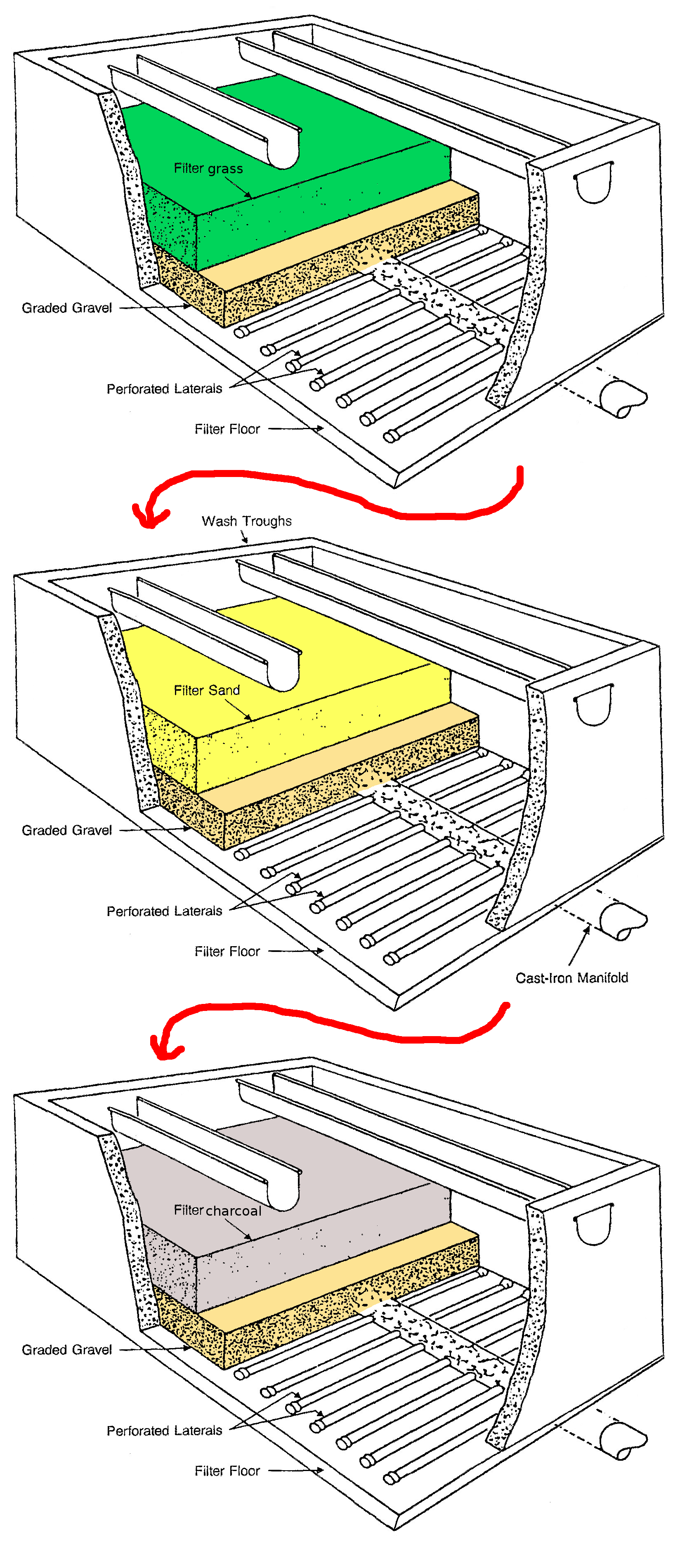 Filter grass

Graded Gravel

Perforated Laterals

Filter Floor

Wash Troughs

Filter Sand

Graded Gravel

Perforated Laterals

Filter Floor

Cast-Iron Manifold

Filter charcoal

Graded Gravel

Perforated Laterals

Filter Floor