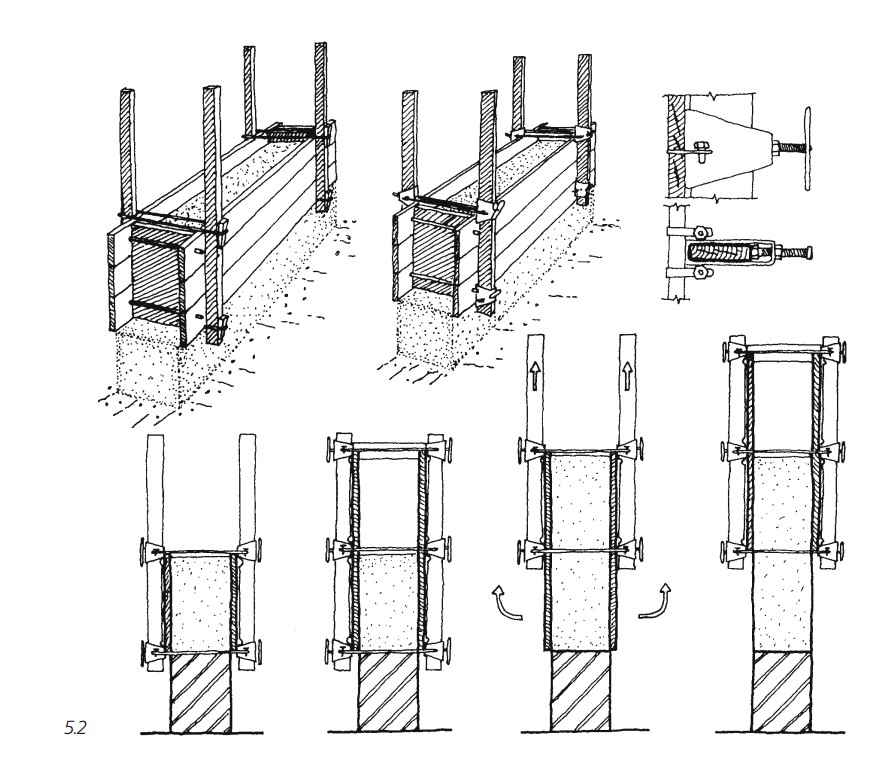 5.2