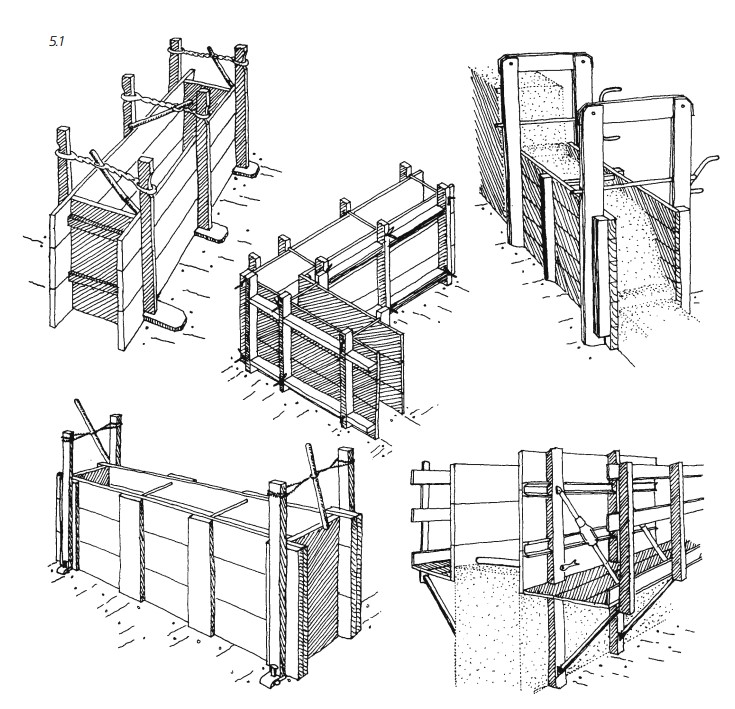 5.1