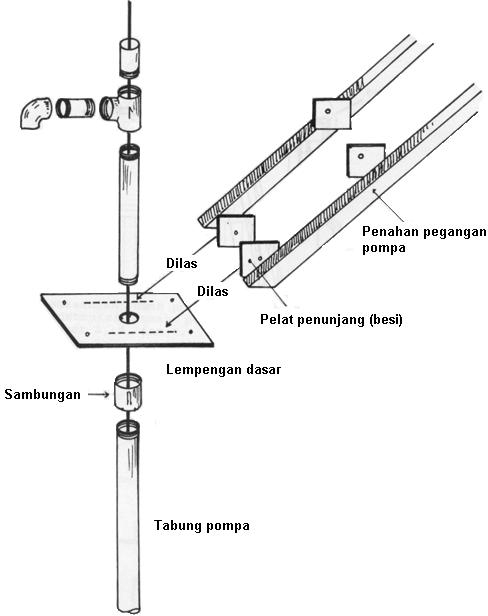 Penahan pegangan pompa

Dilas

Dilas

Pelat penunjang (besi)

Lempengan dasar

Sambungan

Tabung pompa